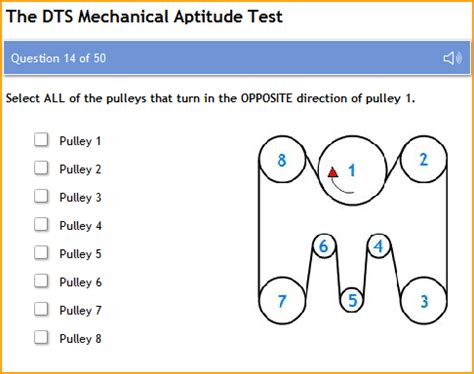 The DTS Mechanical Aptitude Test

Question 14 of 50

Select ALL of the pulleys that turn in the OPPOSITE direction of pulley 1.

Pulley 1

Pulley 2

Pulley 3

Pulley 4

Pulley 5

Pulley 6

Pulley 7

Pulley 8

8
1
2
6
4
7
5
3